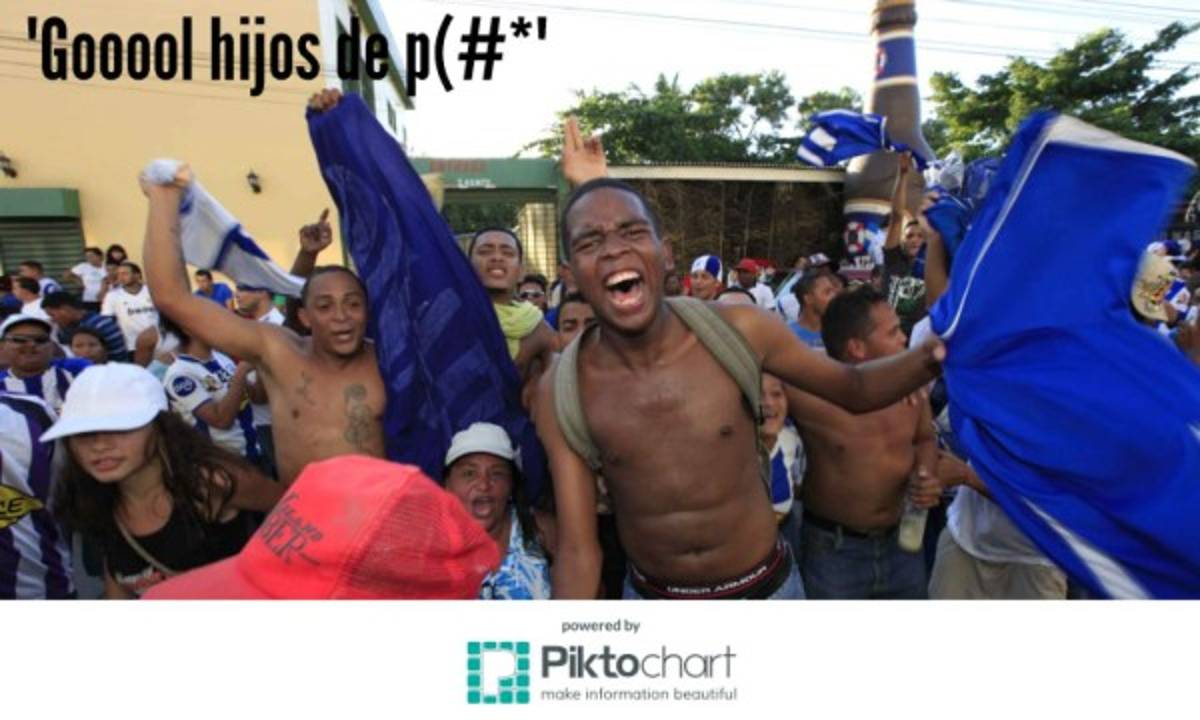 'Gooool hijos de p(#*'

UNDER ARMOUR

powered by
Piktochart
make information beautiful