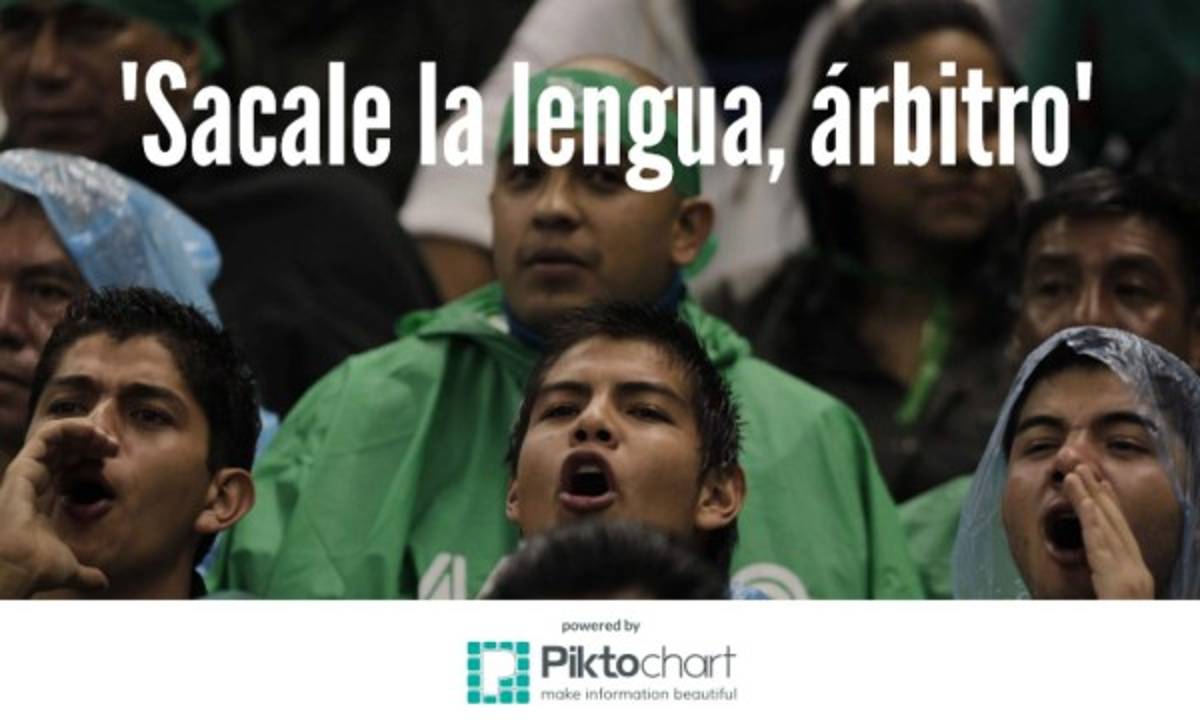 'Sacale la lengua, árbitro'

powered by

Piktochart
make information beautiful