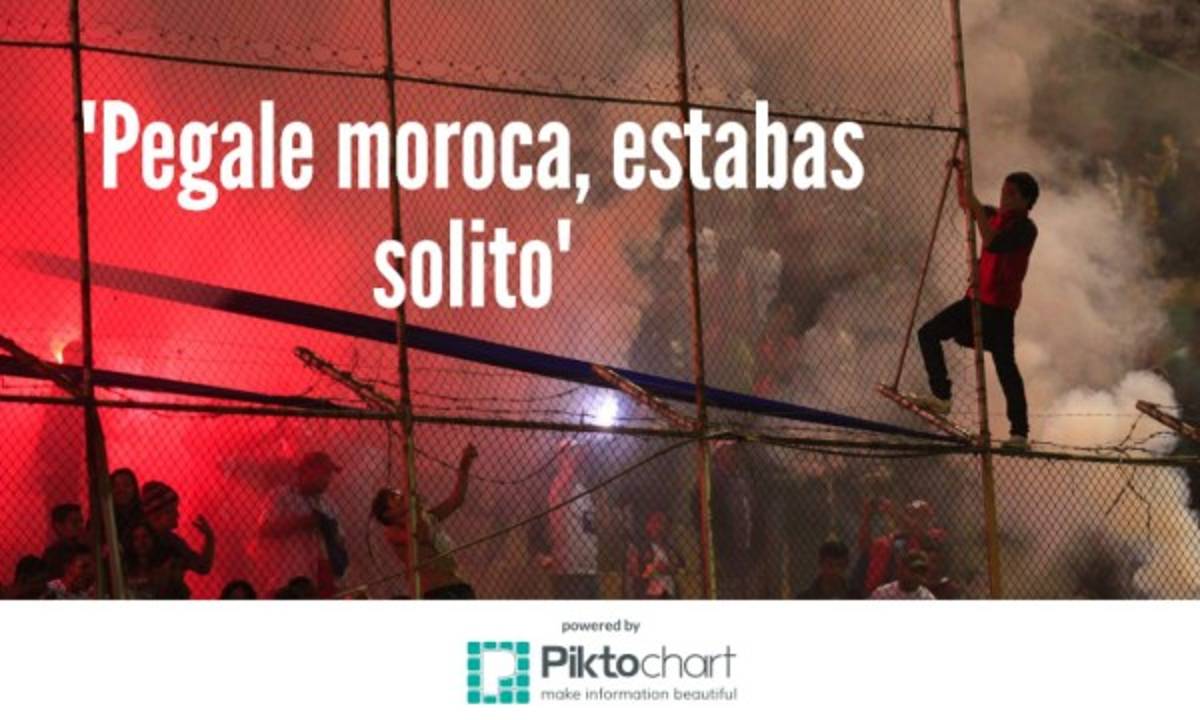 'Pegale moroca, estabas solito'

powered by

Piktochart
make information beautiful