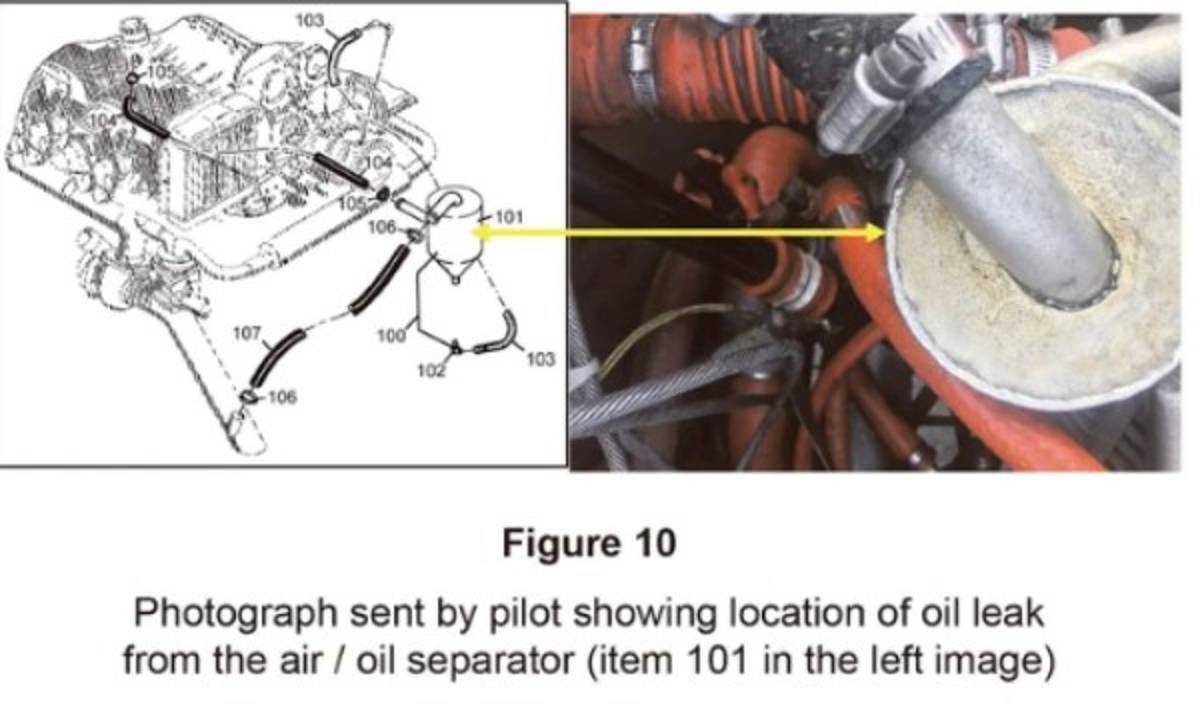 103
105
104
104
105
106
101
107
100
102
103
106

Figure 10

Photograph sent by pilot showing location of oil leak from the air / oil separator (item 101 in the left image)