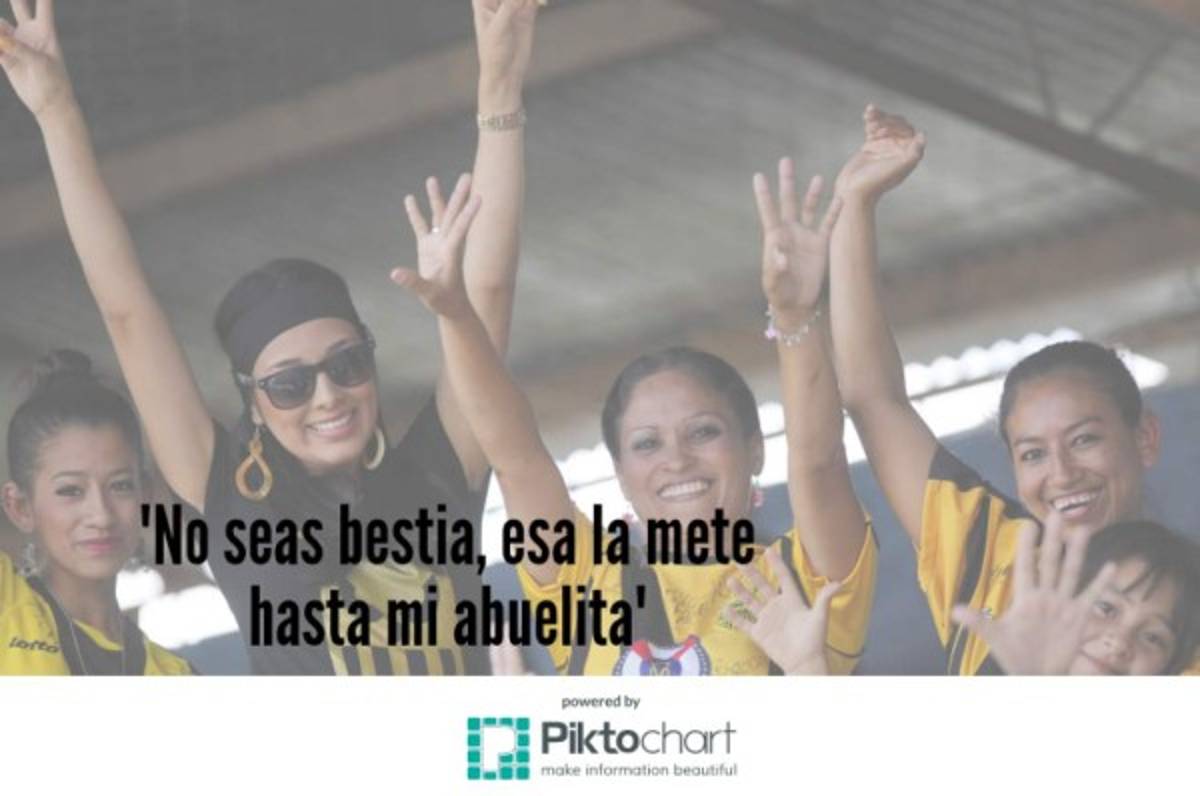 'No seas bestia, esa la mete hasta mi abuelita'

lotto

powered by

Piktochart
make information beautiful